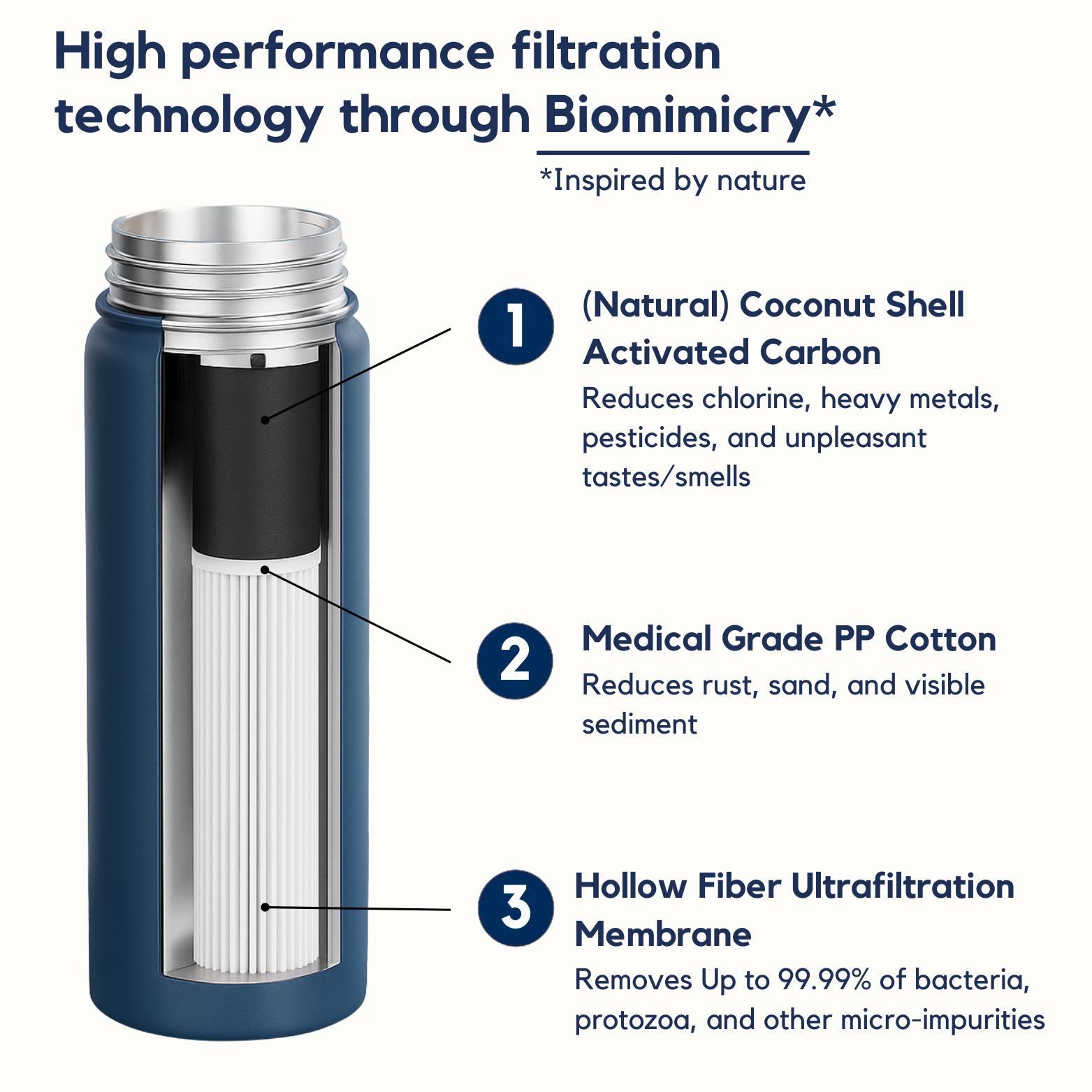 High performance filtration technology through Biomimicry*

*Inspired by nature

1

(Natural) Coconut Shell Activated Carbon

Reduces chlorine, heavy metals, pesticides, and unpleasant tastes/smells

2

Medical Grade PP Cotton

Reduces rust, sand, and visible sediment

3

Hollow Fiber Ultrafiltration Membrane

Removes Up to 99.99% of bacteria, protozoa, and other micro-impurities